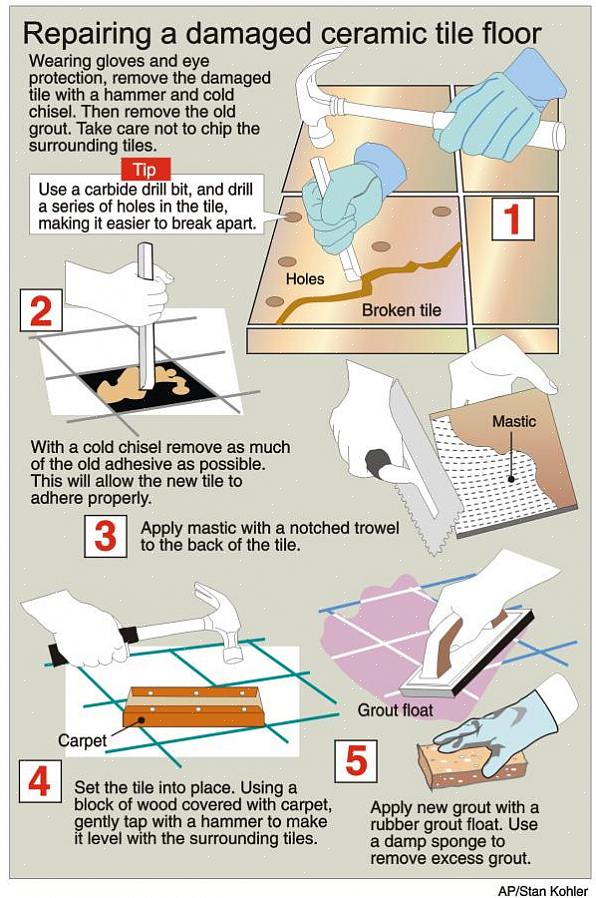 Repairing a damaged ceramic tile floor

Wearing gloves and eye protection, remove the damaged tile with a hammer and cold chisel. Then remove the old grout. Take care not to chip the surrounding tiles.

Tip

Use a carbide drill bit, and drill a series of holes in the tile, making it easier to break apart.

1

Holes

Broken tile

2

With a cold chisel remove as much of the old adhesive as possible. This will allow the new tile to adhere properly.

Mastic

3

Apply mastic with a notched trowel to the back of the tile.

Carpet

4

Set the tile into place. Using a block of wood covered with carpet, gently tap with a hammer to make it level with the surrounding tiles.

Grout float

5

Apply new grout with a rubber grout float. Use a damp sponge to remove excess grout.

AP/Stan Kohler