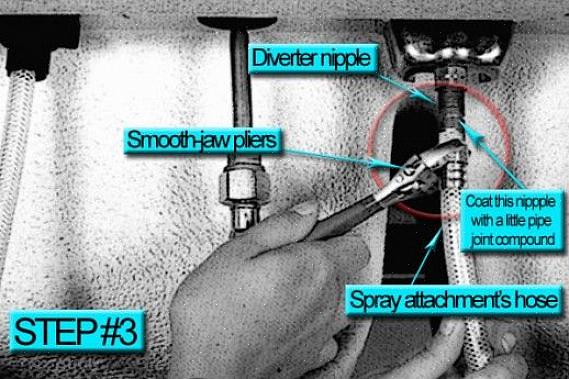 Diverter nipple

Smooth-jaw pliers

Coat this nippple with a little pipe joint compound

Spray attachment's hose

STEP #3