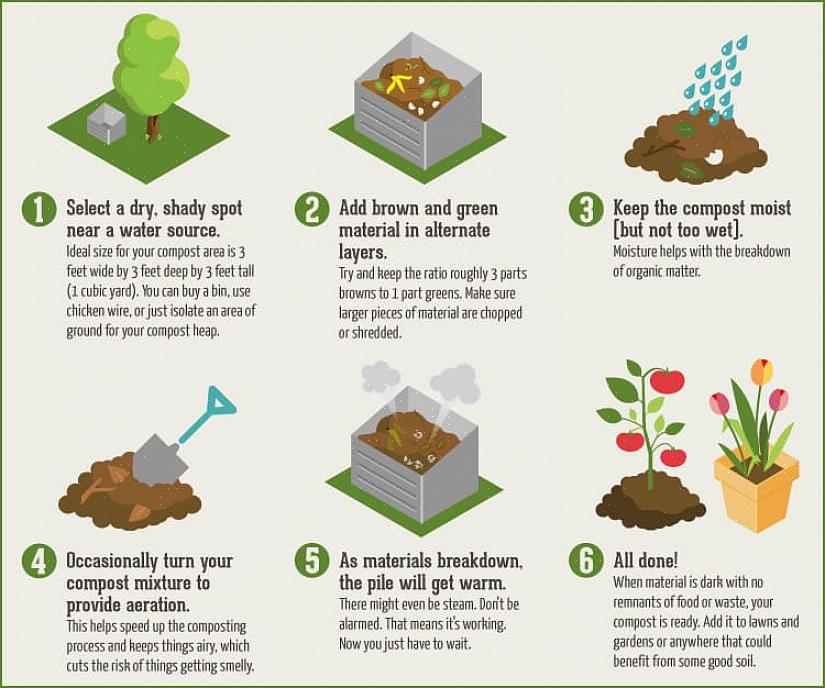 1 Select a dry, shady spot near a water source.
Ideal size for your compost area is 3 feet wide by 3 feet deep by 3 feet tall (1 cubic yard). You can buy a bin, use chicken wire, or just isolate an area of ground for your compost heap.

2 Add brown and green material in alternate layers.
Try and keep the ratio roughly 3 parts browns to 1 part greens. Make sure larger pieces of material are chopped or shredded.

3 Keep the compost moist [but not too wet].
Moisture helps with the breakdown of organic matter.

4 Occasionally turn your compost mixture to provide aeration.
This helps speed up the composting process and keeps things airy, which cuts the risk of things getting smelly.

5 As materials breakdown, the pile will get warm.
There might even be steam. Don't be alarmed. That means it's working. Now you just have to wait.

6 All done!
When material is dark with no remnants of food or waste, your compost is ready. Add it to lawns and gardens or anywhere that could benefit from some good soil.