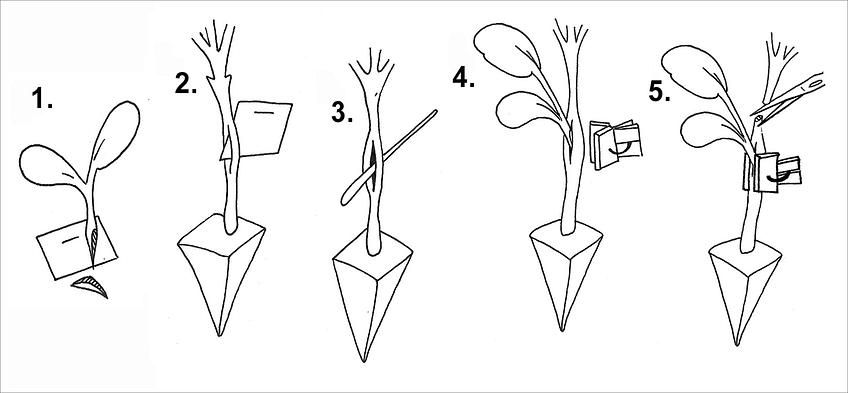 1.

2.

3.

4.

5.