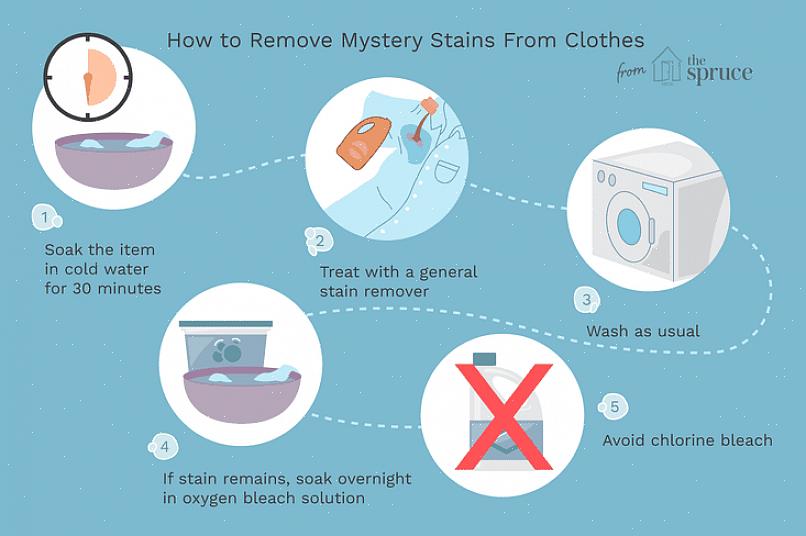 How to Remove Mystery Stains From Clothes

from the spruce

1

Soak the item in cold water for 30 minutes

2

Treat with a general stain remover

3

Wash as usual

4

If stain remains, soak overnight in oxygen bleach solution

5

Avoid chlorine bleach