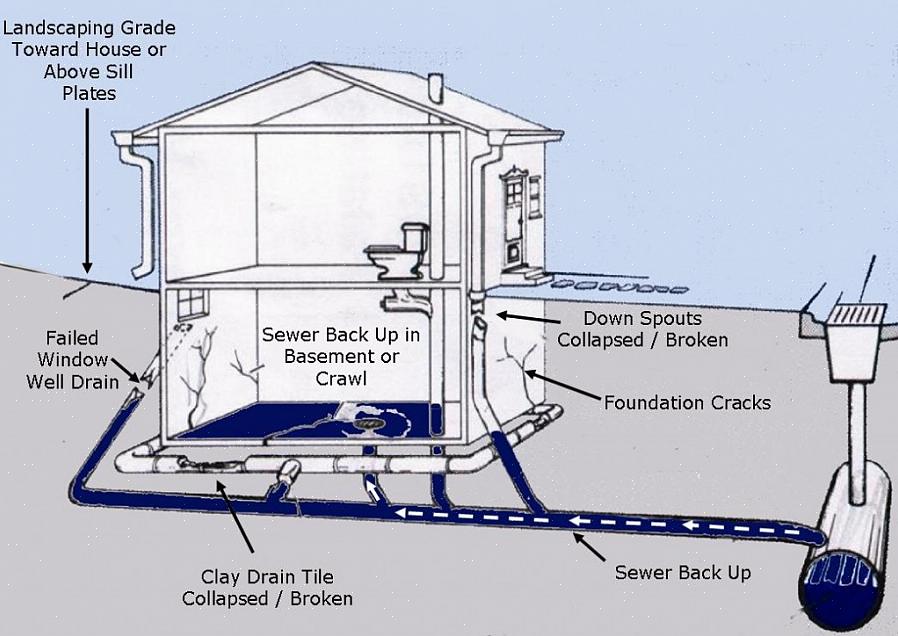 Landscaping Grade Toward House or Above Sill Plates

Failed Window Well Drain

Sewer Back Up in Basement or Crawl

Down Spouts Collapsed / Broken

Foundation Cracks

Clay Drain Tile Collapsed / Broken

Sewer Back Up