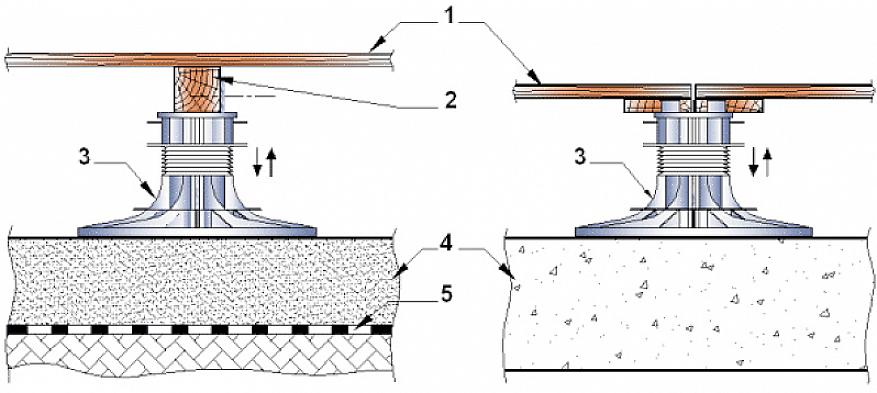 1
2
3
3
4
5