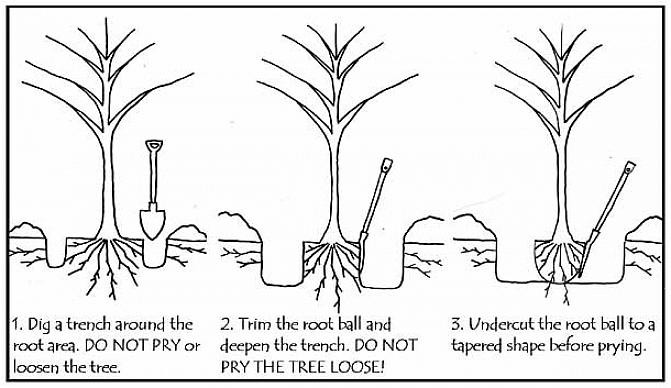 1. Dig a trench around the root area. DO NOT PRY or loosen the tree.

2. Trim the root ball and deepen the trench. DO NOT PRY THE TREE LOOSE!

3. Undercut the root ball to a tapered shape before prying.