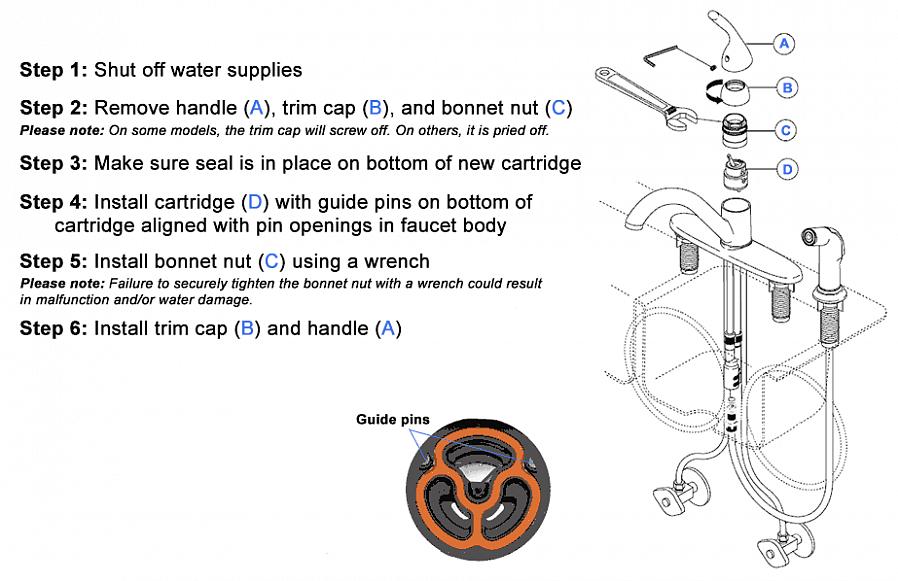 Step 1: Shut off water supplies

Step 2: Remove handle (A), trim cap (B), and bonnet nut (C)
Please note: On some models, the trim cap will screw off. On others, it is pried off.

Step 3: Make sure seal is in place on bottom of new cartridge

Step 4: Install cartridge (D) with guide pins on bottom of cartridge aligned with pin openings in faucet body

Step 5: Install bonnet nut (C) using a wrench
Please note: Failure to securely tighten the bonnet nut with a wrench could result in malfunction and/or water damage.

Step 6: Install trim cap (B) and handle (A)

Guide pins

A

B

C

D