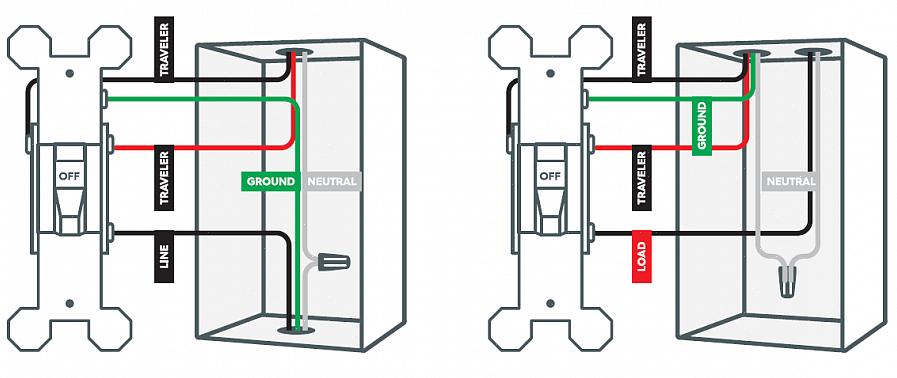 TRAVELER
OFF
TRAVELER
GROUND
NEUTRAL
LINE

TRAVELER
GROUND
OFF
TRAVELER
NEUTRAL
LOAD